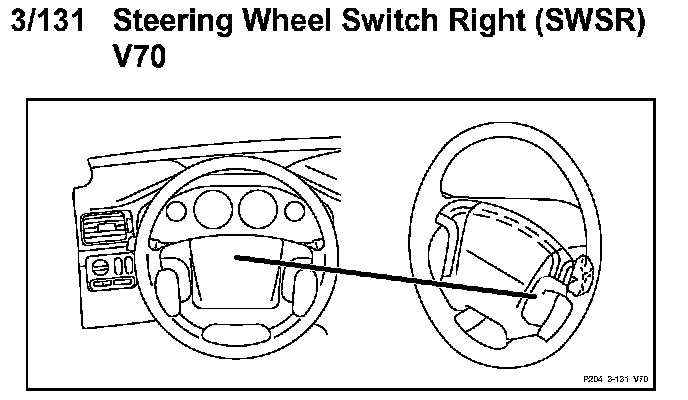 3/131 Steering Wheel Switch Right (SWSR) V70

P204 3-131 V70