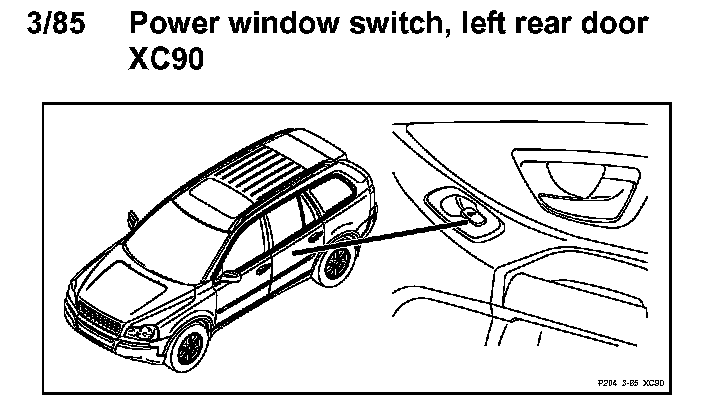 3/85 Power window switch, left rear door XC90

P204 3-85 XC90