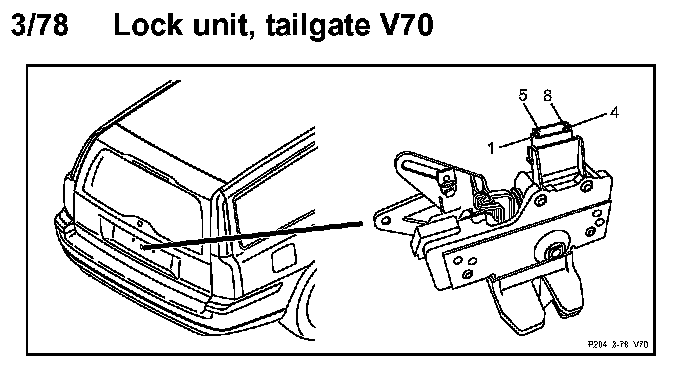 3/78 Lock unit, tailgate V70

5 8
4
1

P204 3-78 V70