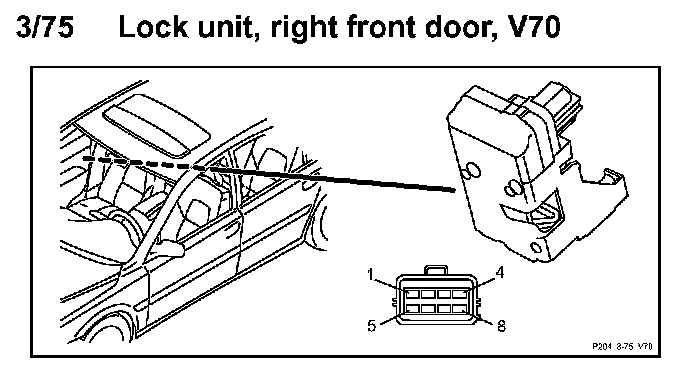 3/75 Lock unit, right front door, V70

1
4
5
8

P204 3-75 V70