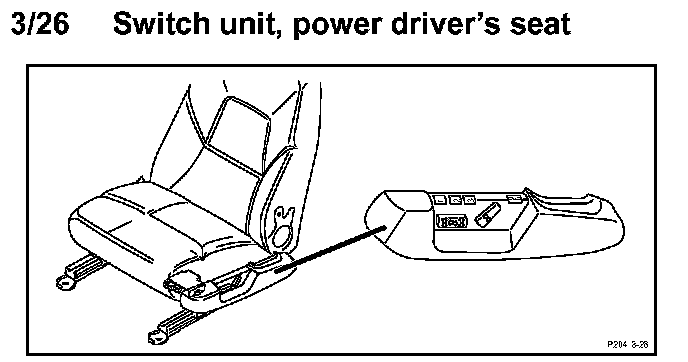 3/26 Switch unit, power driver's seat

P204 3-26