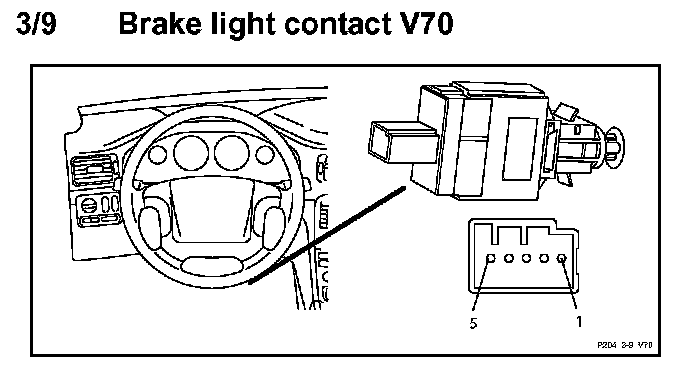 3/9 Brake light contact V70

5

1

P204 3-9 V70