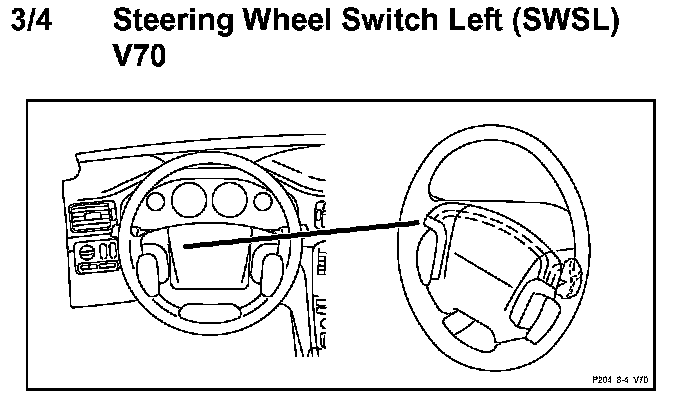 3/4 Steering Wheel Switch Left (SWSL) V70

P204 3-4 V70