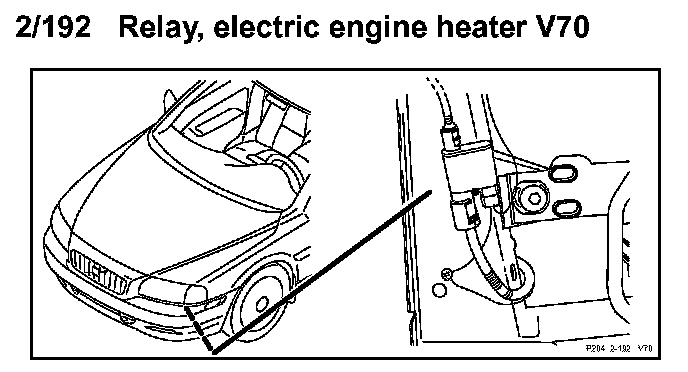 2/192 Relay, electric engine heater V70

P204 2-192 V70