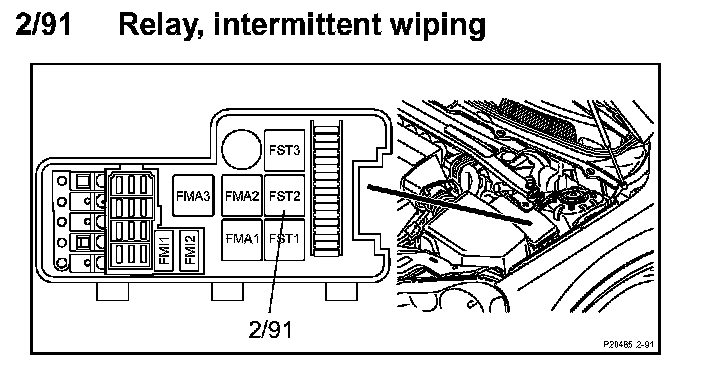 2/91 Relay, intermittent wiping

FST3

FMA3

FMA2

FST2

FMA1

FST1

FMI1

FMI2

2/91

P20485 2-91