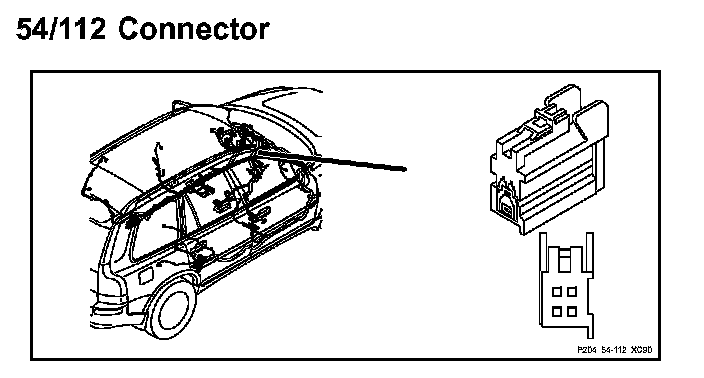 54/112 Connector

P204 54-112 XC90