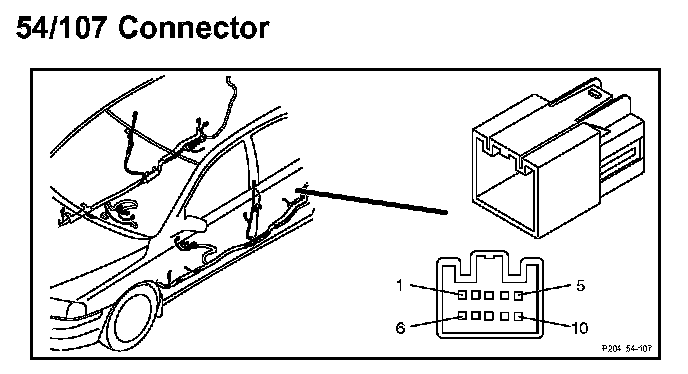 54/107 Connector

1

5

6

10

P204 54-107