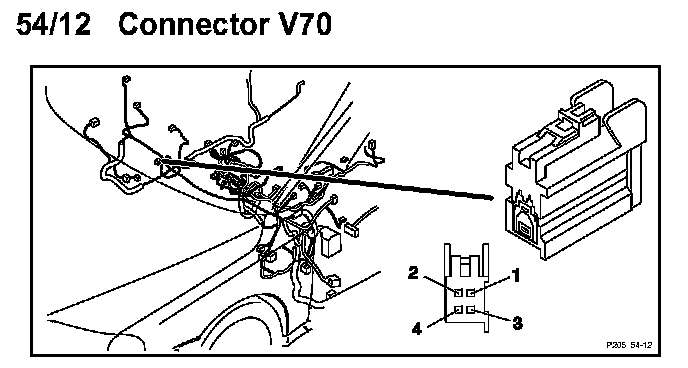 54/12 Connector V70

2
1
4
3

P205 54-12