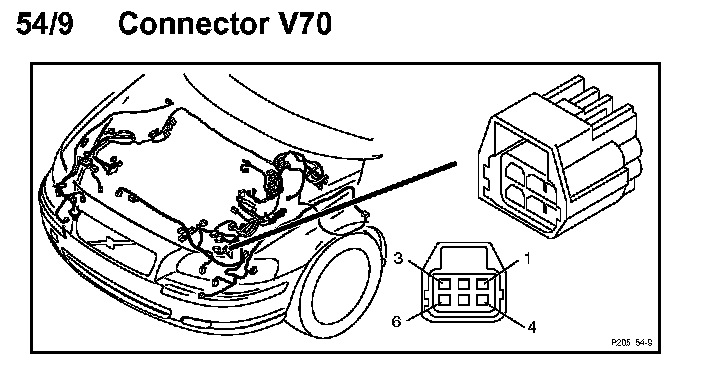 54/9 Connector V70

3
1
6
4

P205 54-9