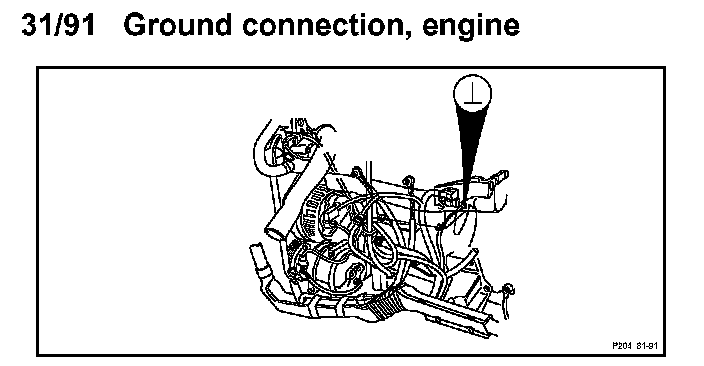 31/91 Ground connection, engine

P204 31-91