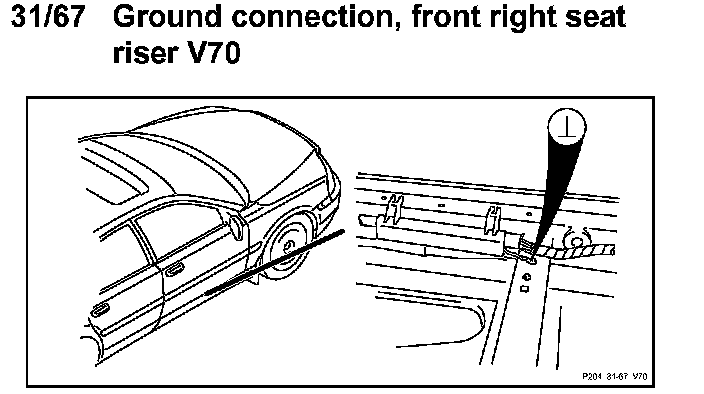 31/67 Ground connection, front right seat riser V70

$\perp$

P204 31-67 V70