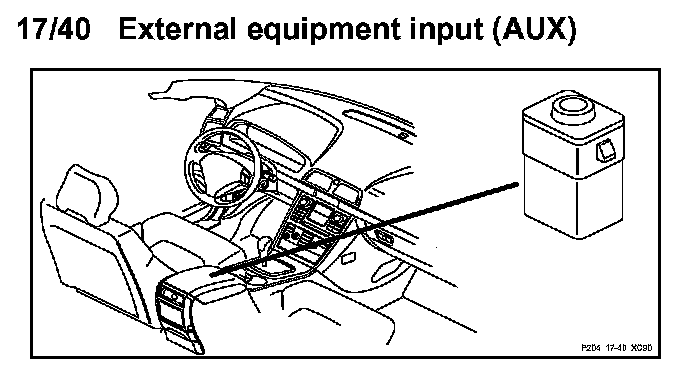 17/40 External equipment input (AUX)

P204 17-40 XC90