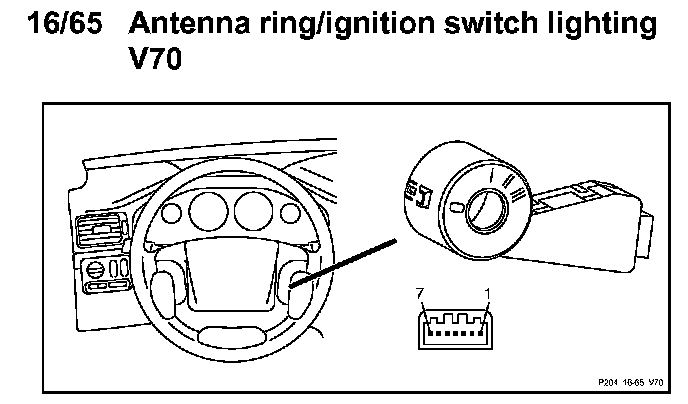 16/65 Antenna ring/ignition switch lighting V70

7

1

P204 16-65 V70