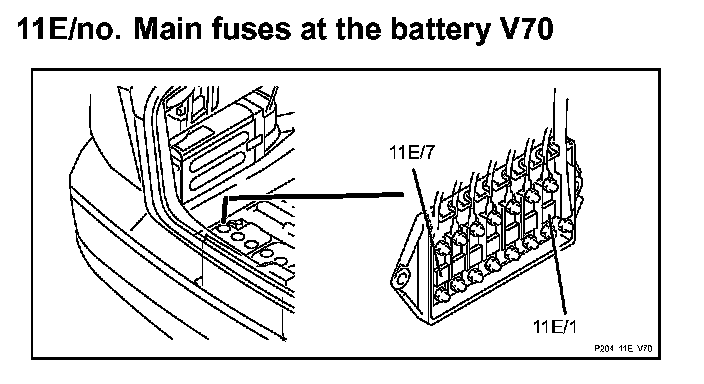 11E/no. Main fuses at the battery V70

11E/7

11E/1

P204 11E V70