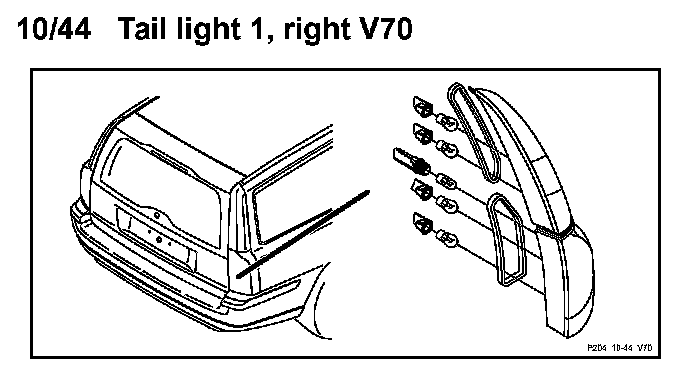 10/44 Tail light 1, right V70

P204 10-44 V70