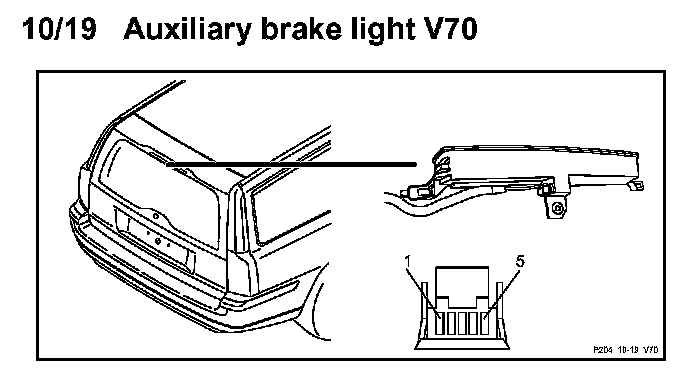 10/19 Auxiliary brake light V70

1
5

P204 10-19 V70