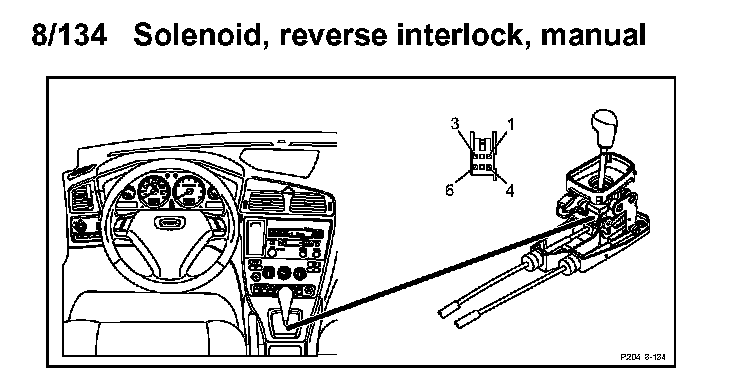 8/134 Solenoid, reverse interlock, manual

3
1
6
4

P204 8-134