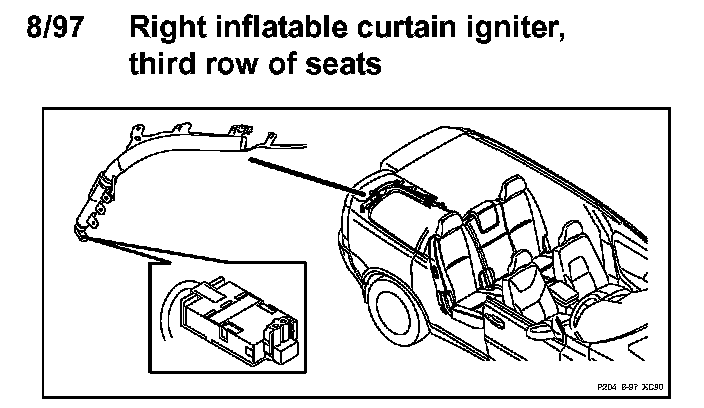 8/97 Right inflatable curtain igniter, third row of seats

P204 8-97 XC90