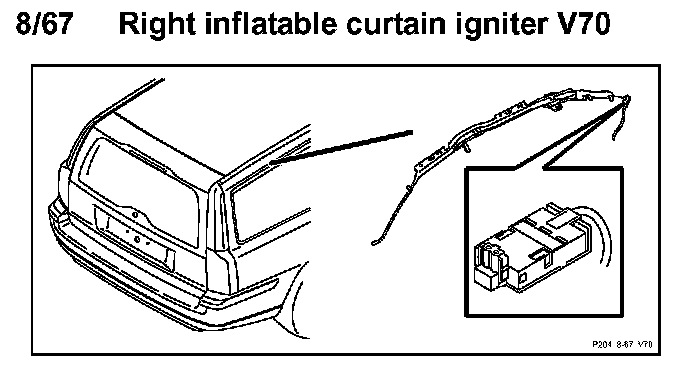 8/67 Right inflatable curtain igniter V70

P204 8-67 V70