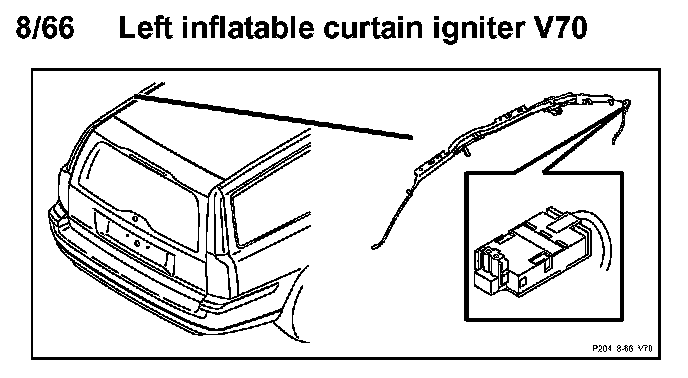 8/66 Left inflatable curtain igniter V70

P204 8-66 V70