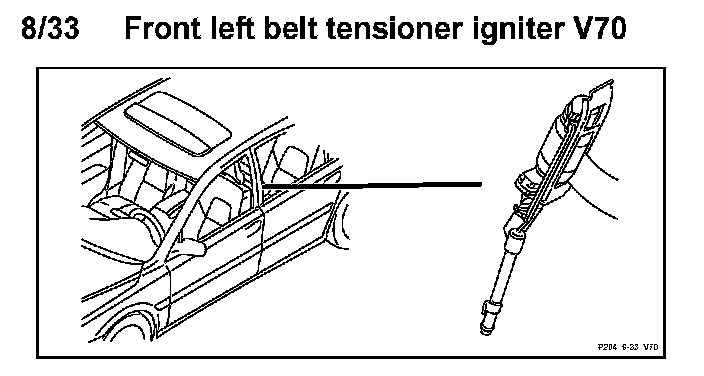 8/33 Front left belt tensioner igniter V70

P204 8-33 V70