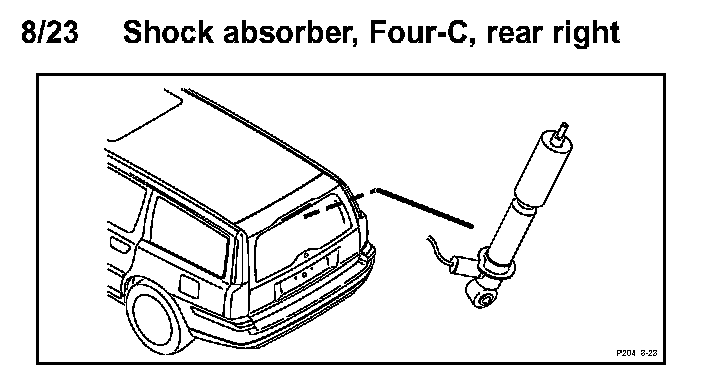 8/23 Shock absorber, Four-C, rear right

P204 8-23