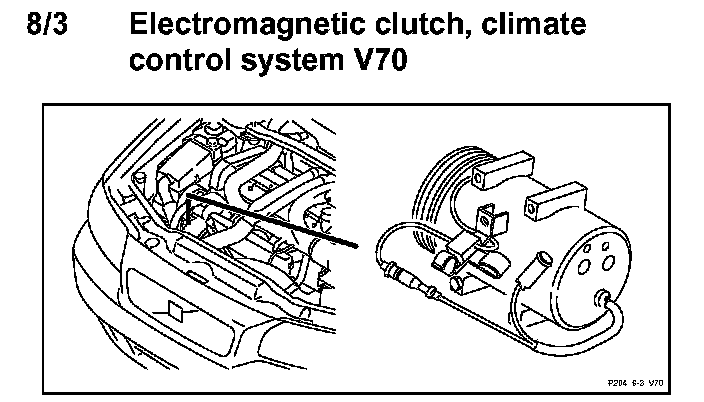 8/3 Electromagnetic clutch, climate control system V70

P204 8-3 V70