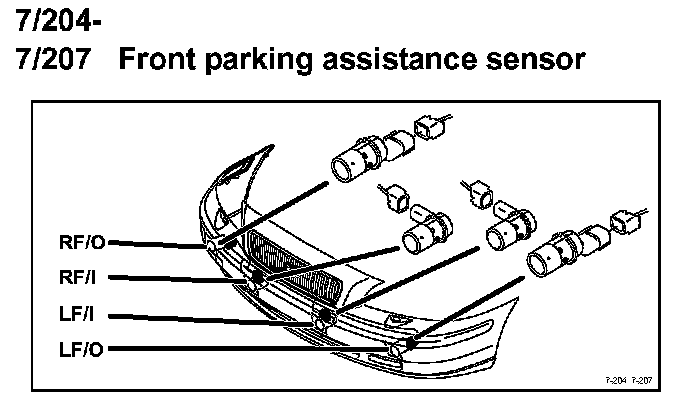 7/204-
7/207 Front parking assistance sensor

RF/O
RF/I
LF/I
LF/O

7-204 7-207