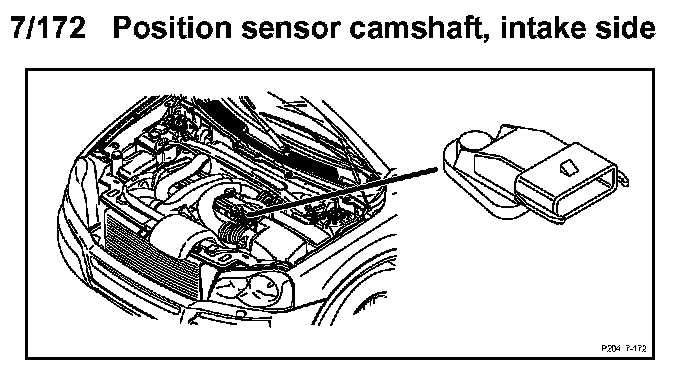 7/172 Position sensor camshaft, intake side

P204 7-172