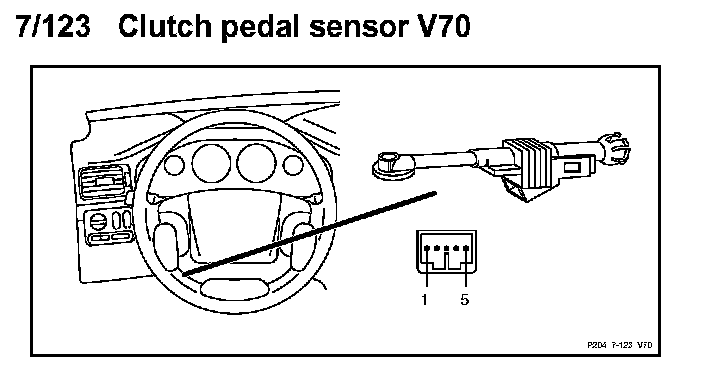 7/123 Clutch pedal sensor V70

1 5

P204 7-123 V70