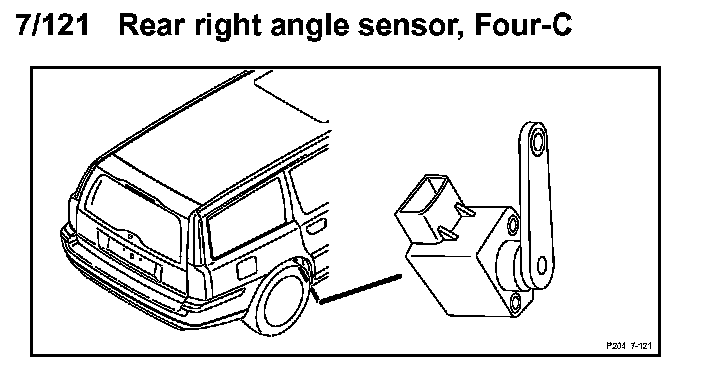 7/121 Rear right angle sensor, Four-C

P204 7-121