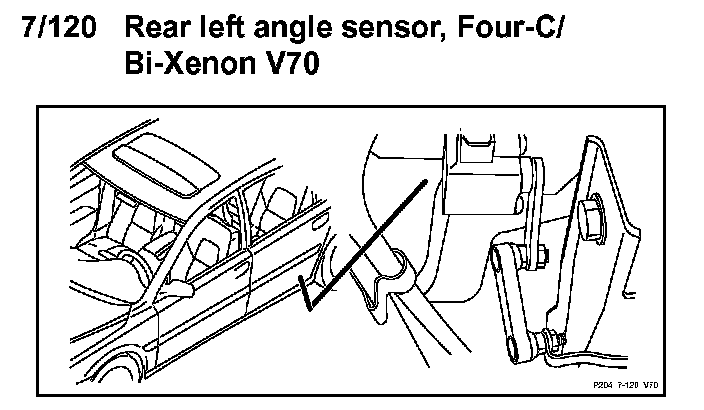 7/120 Rear left angle sensor, Four-C/ Bi-Xenon V70

P204 7-120 V70