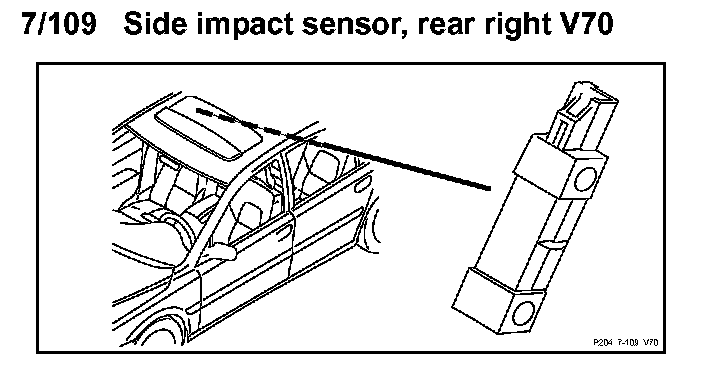 7/109 Side impact sensor, rear right V70

P204 7-109 V70