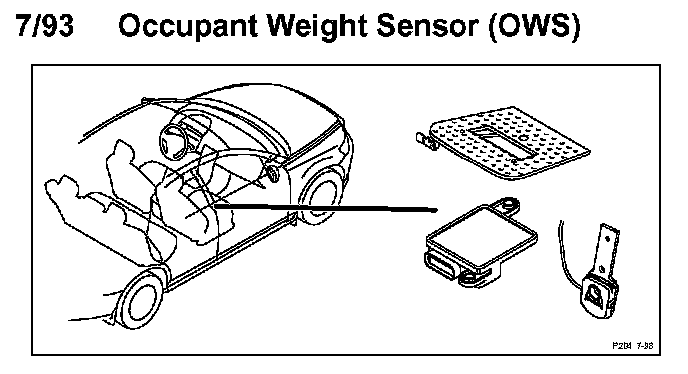 7/93 Occupant Weight Sensor (OWS)

P204 7-98