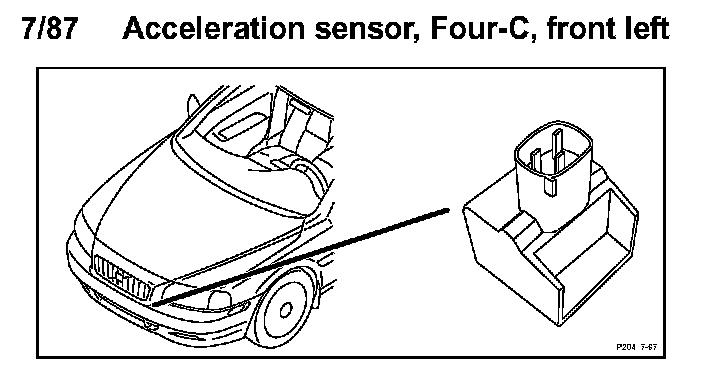 7/87 Acceleration sensor, Four-C, front left

P204 7-87