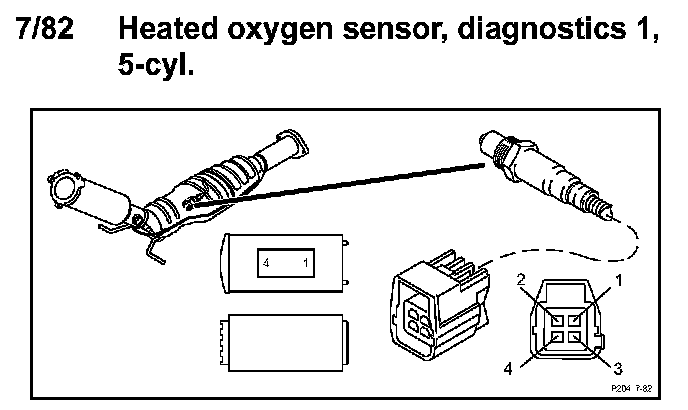 7/82 Heated oxygen sensor, diagnostics 1, 5-cyl.

4 1

2 1

4 3

P204 7-82