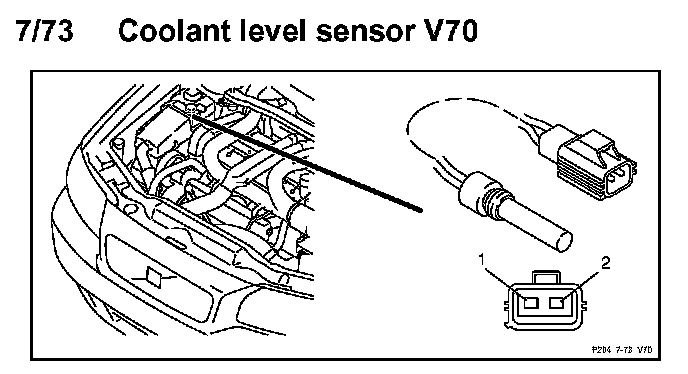 7/73 Coolant level sensor V70

1
2

P204 7-73 V70