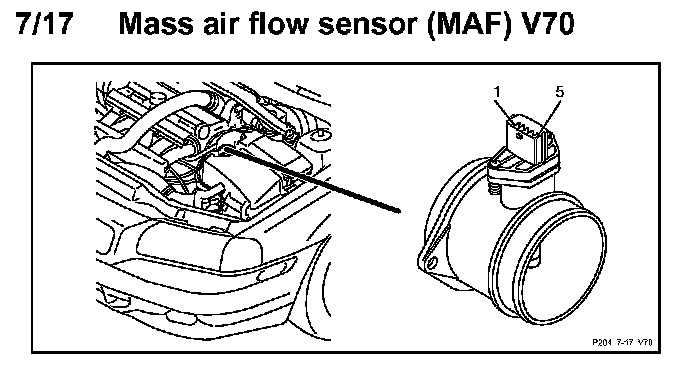 7/17 Mass air flow sensor (MAF) V70

1
5

P204 7-17 V70