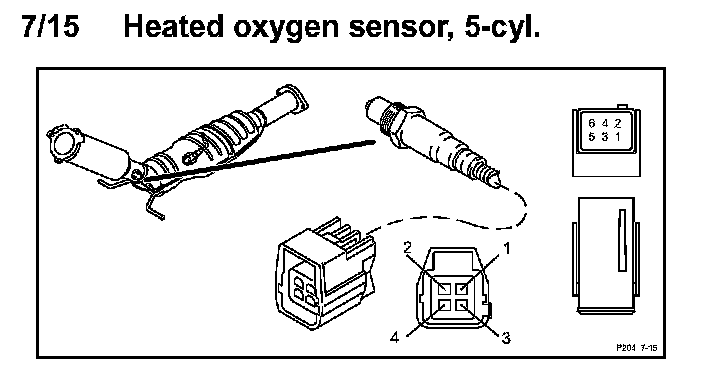 7/15 Heated oxygen sensor, 5-cyl.

6 4 2
5 3 1

2
1
4
3

P204 7-15