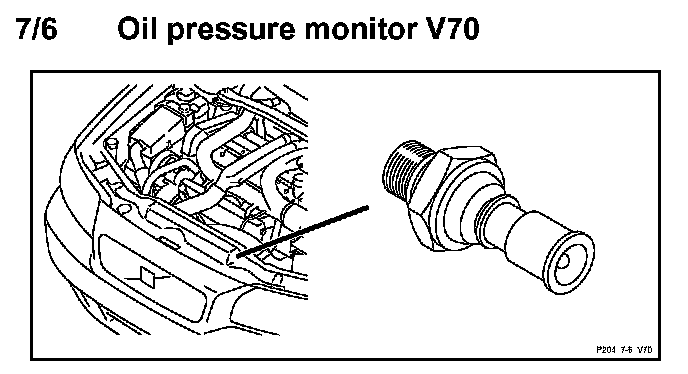 7/6 Oil pressure monitor V70

P204 7-6 V70