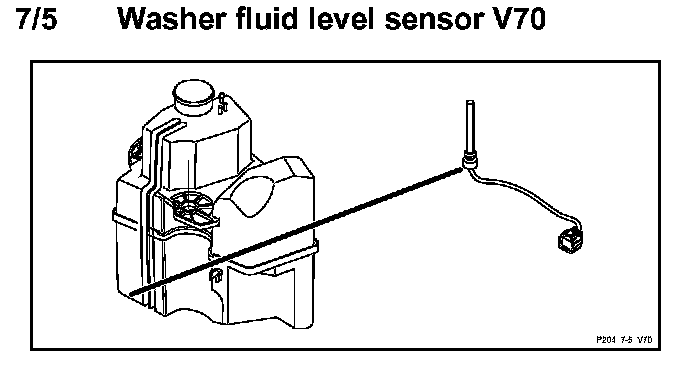 7/5 Washer fluid level sensor V70

P204 7-5 V70