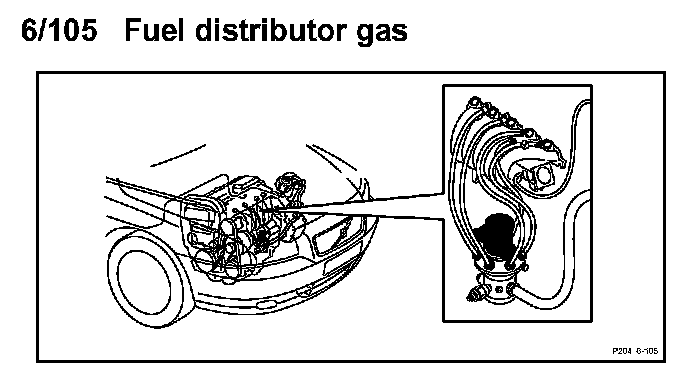 6/105 Fuel distributor gas

P204 6-105