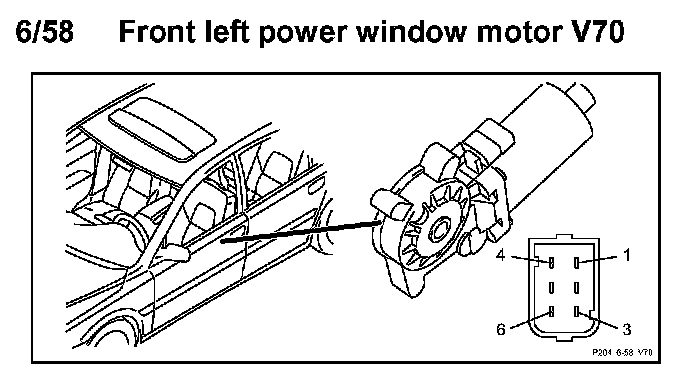 6/58 Front left power window motor V70

4
1
6
3
P204 6-58 V70