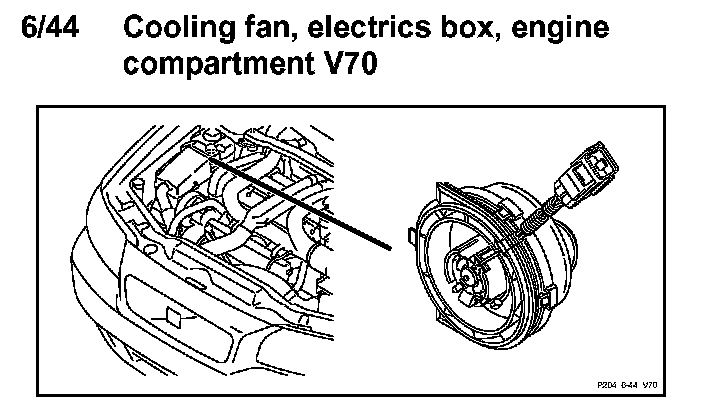 6/44 Cooling fan, electrics box, engine compartment V70

P204 6-44 V70