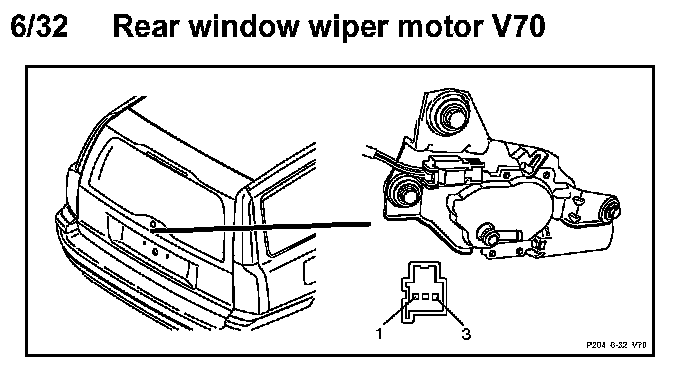 6/32 Rear window wiper motor V70

1

3

P204 6-32 V70