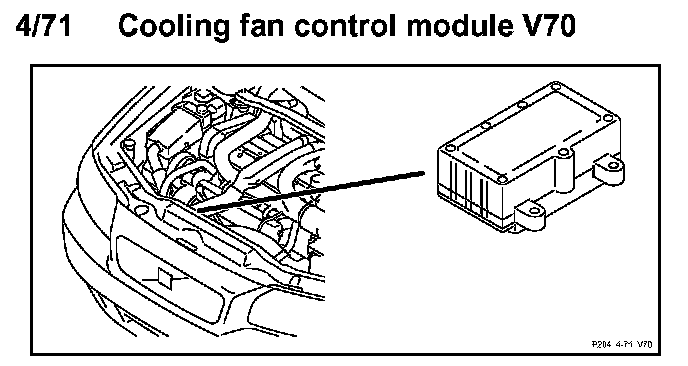 4/71 Cooling fan control module V70

P204 4-71 V70