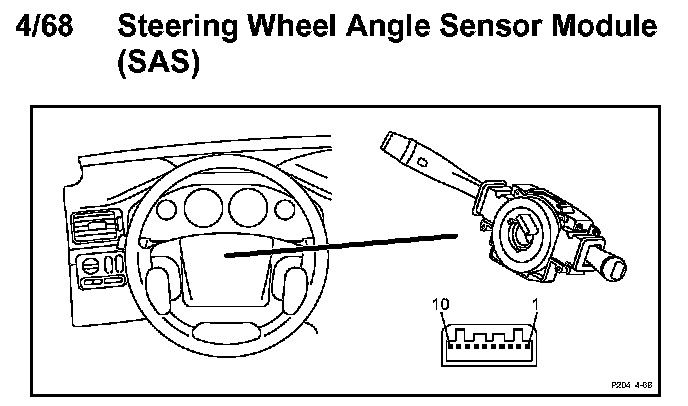 4/68 Steering Wheel Angle Sensor Module (SAS)

10

1

P204 4-68