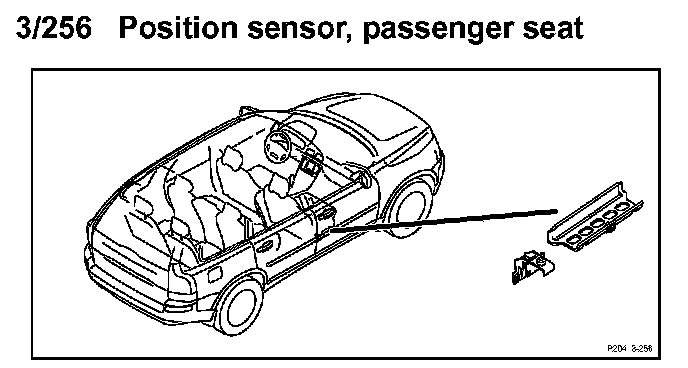 3/256 Position sensor, passenger seat

P204 3-256