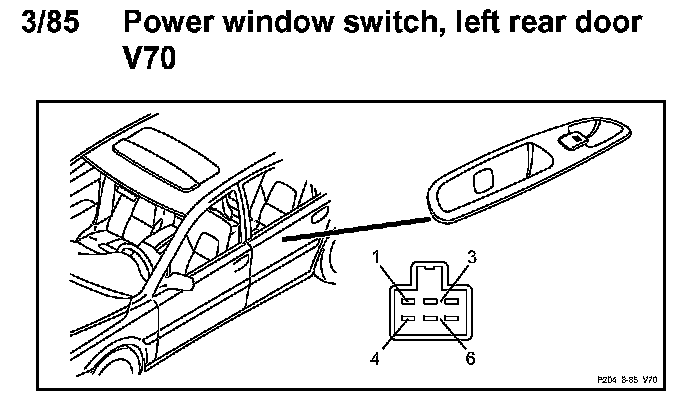 3/85 Power window switch, left rear door V70

1
3
4
6

P204 3-85 V70