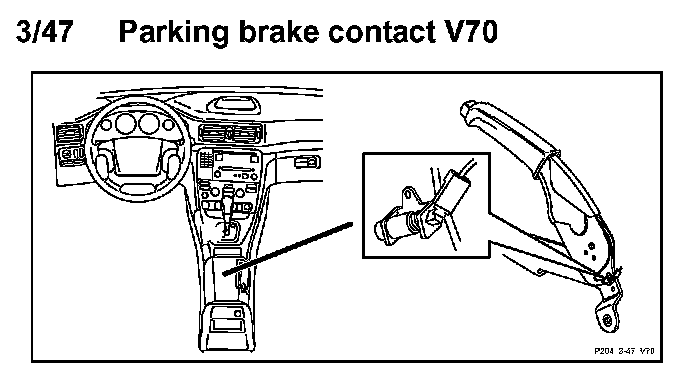 3/47 Parking brake contact V70

P204 3-47 V70